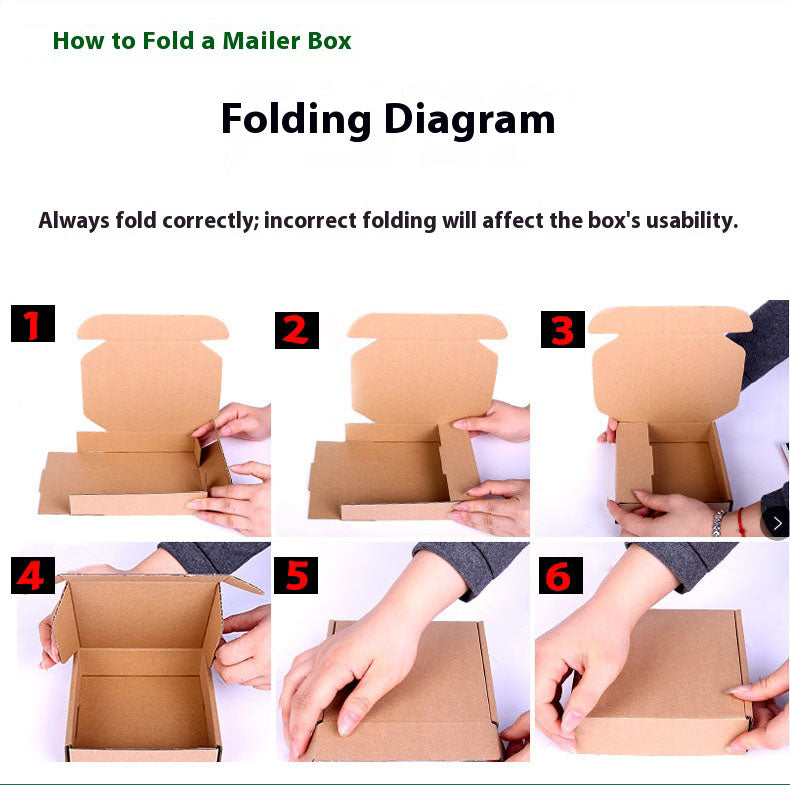 How to Fold a Mailer Box

Folding Diagram

Always fold correctly; incorrect folding will affect the box's usability.

1

2

3

4

5

6